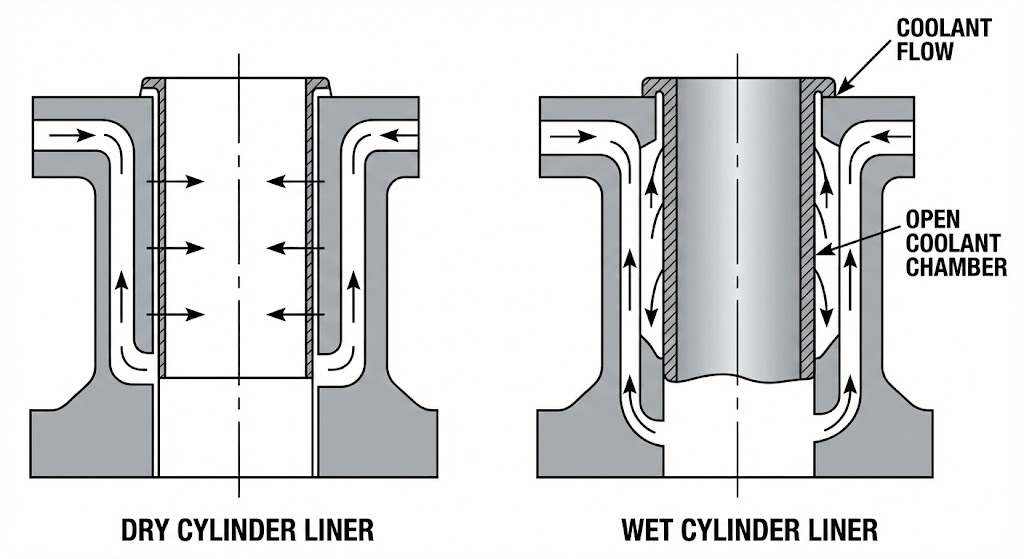 COOLANT FLOW

OPEN COOLANT CHAMBER

DRY CYLINDER LINER

WET CYLINDER LINER